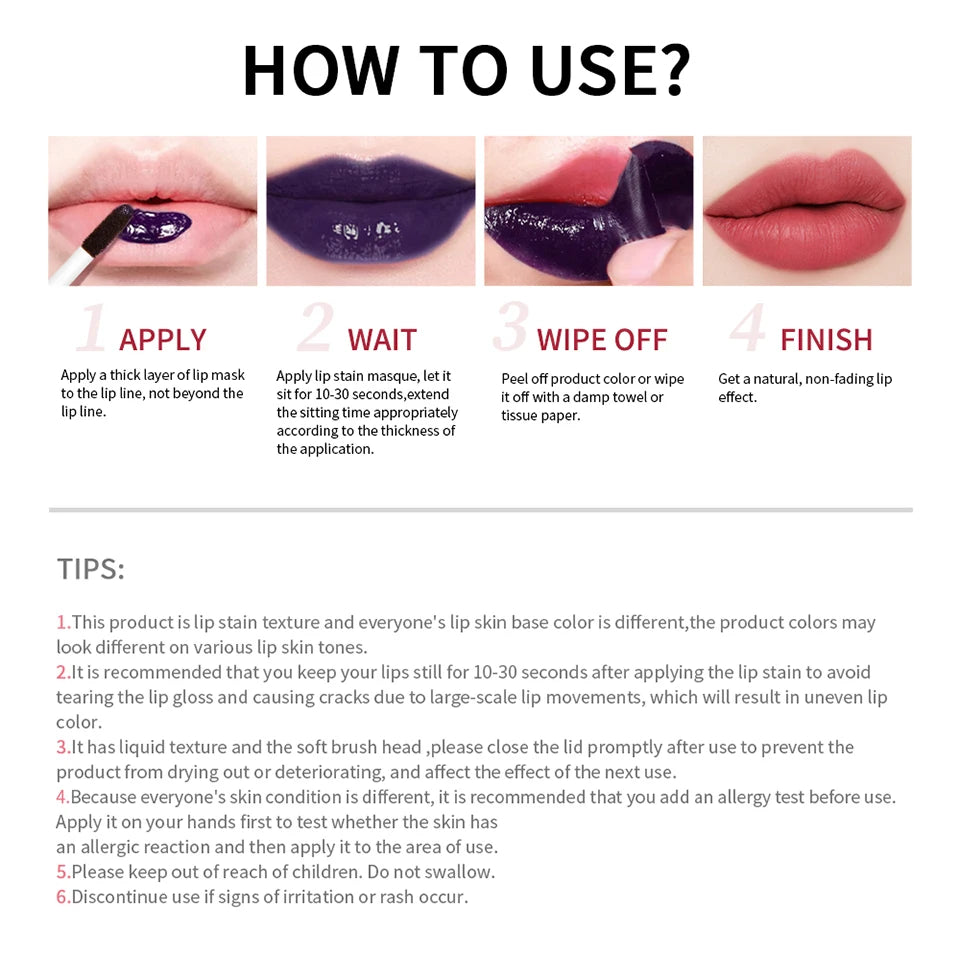 HOW TO USE?

1 APPLY
Apply a thick layer of lip mask to the lip line, not beyond the lip line.

2 WAIT
Apply lip stain masque, let it sit for 10-30 seconds,extend the sitting time appropriately according to the thickness of the application.

3 WIPE OFF
Peel off product color or wipe it off with a damp towel or tissue paper.

4 FINISH
Get a natural, non-fading lip effect.

TIPS:

1.This product is lip stain texture and everyone's lip skin base color is different,the product colors may look different on various lip skin tones.
2.It is recommended that you keep your lips still for 10-30 seconds after applying the lip stain to avoid tearing the lip gloss and causing cracks due to large-scale lip movements, which will result in uneven lip color.
3.It has liquid texture and the soft brush head ,please close the lid promptly after use to prevent the product from drying out or deteriorating, and affect the effect of the next use.
4.Because everyone's skin condition is different, it is recommended that you add an allergy test before use. Apply it on your hands first to test whether the skin has an allergic reaction and then apply it to the area of use.
5.Please keep out of reach of children. Do not swallow.
6.Discontinue use if signs of irritation or rash occur.